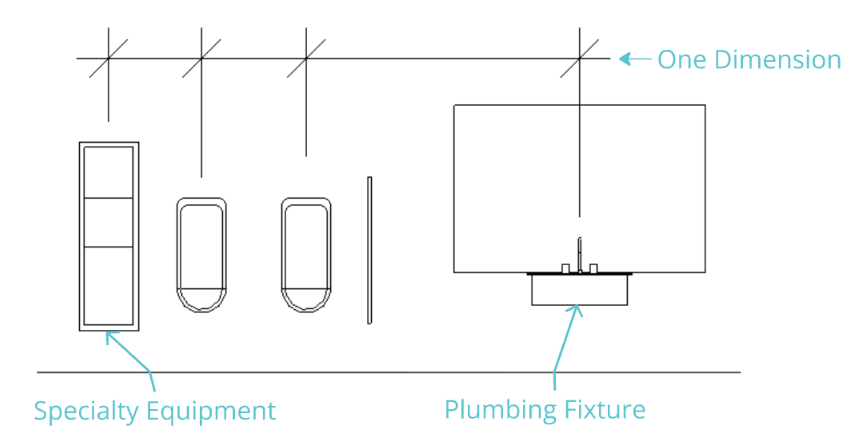 One Dimension

Specialty Equipment

Plumbing Fixture